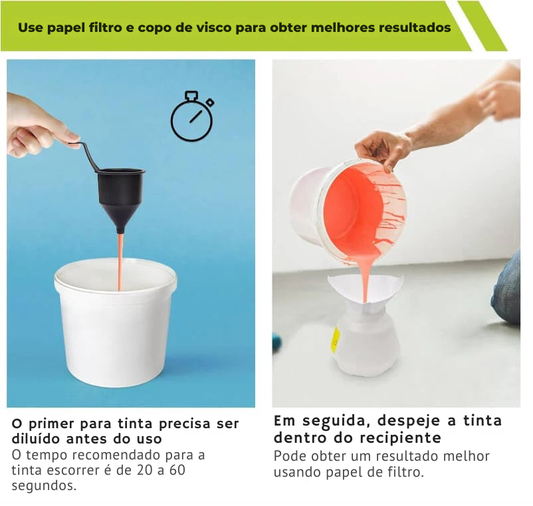 Use papel filtro e copo de visco para obter melhores resultados

O primer para tinta precisa ser diluído antes do uso

O tempo recomendado para a tinta escorrer é de 20 a 60 segundos.

Em seguida, despeje a tinta dentro do recipiente

Pode obter um resultado melhor usando papel de filtro.